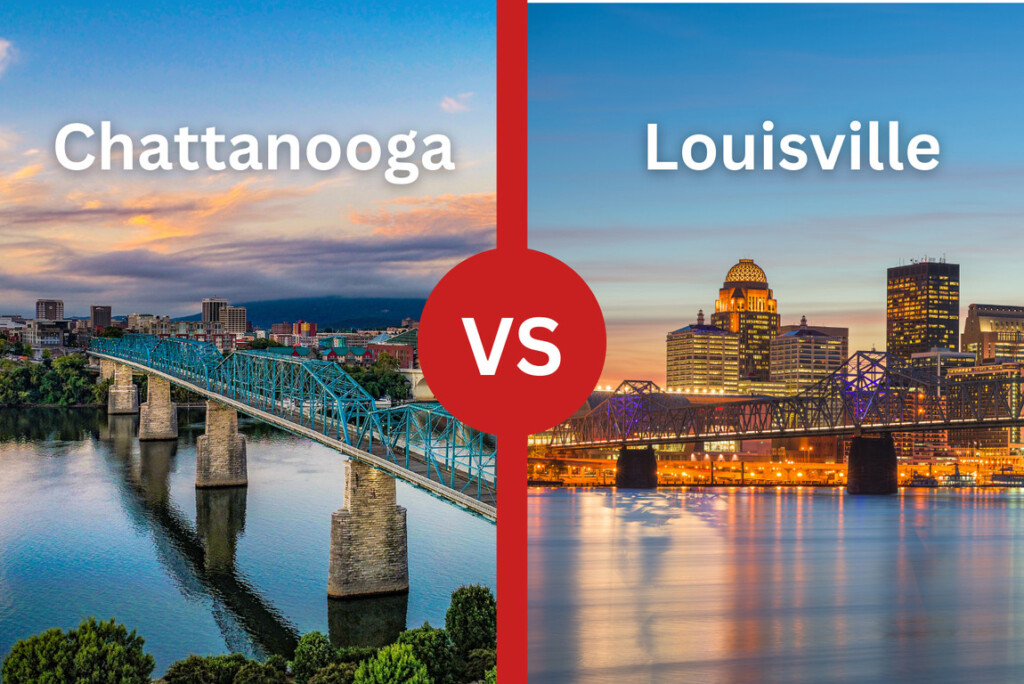 Chattanooga

VS

Louisville